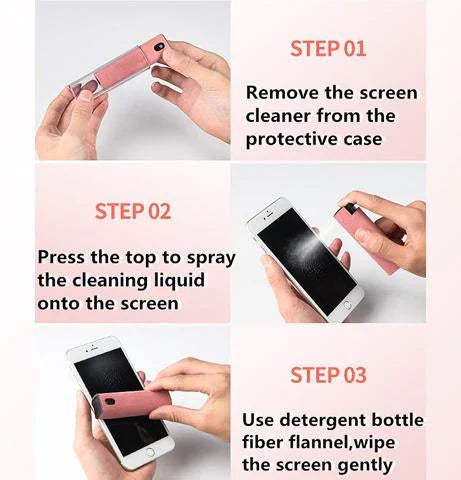 STEP 01

Remove the screen cleaner from the protective case

STEP 02

Press the top to spray the cleaning liquid onto the screen

STEP 03

Use detergent bottle fiber flannel,wipe the screen gently